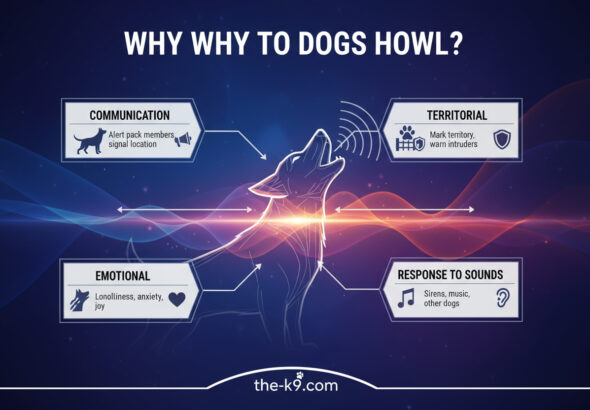 WHY WHY TO DOGS HOWL?

COMMUNICATION

Alert pack members, signal location

TERRITORIAL

Mark territory, warn intruders

EMOTIONAL

Lonolliness, anxiety, joy

RESPONSE TO SOUNDS

Sirens, music, other dogs

the-k9.com